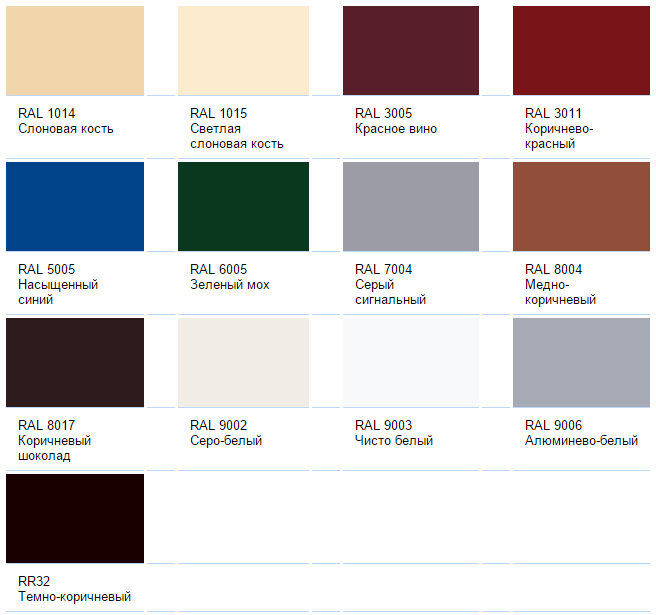 RAL 1014
Слоновая кость

RAL 1015
Светлая слоновая кость

RAL 3005
Красное вино

RAL 3011
Коричнево-красный

RAL 5005
Насыщенный синий

RAL 6005
Зеленый мох

RAL 7004
Серый сигнальный

RAL 8004
Медно-коричневый

RAL 8017
Коричневый шоколад

RAL 9002
Серо-белый

RAL 9003
Чисто белый

RAL 9006
Алюминево-белый

RR32
Темно-коричневый